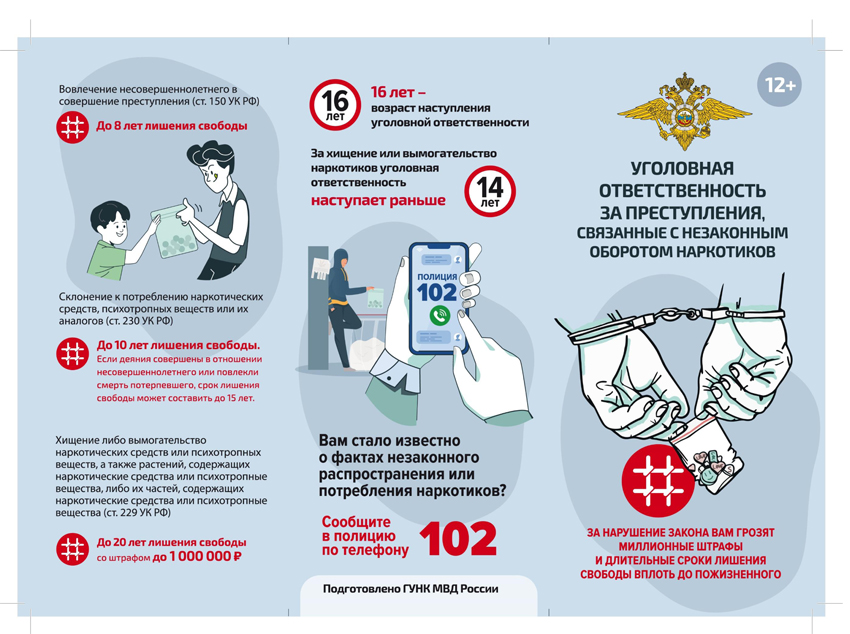 Вовлечение несовершеннолетнего в совершение преступления (ст. 150 УК РФ)

До 8 лет лишения свободы

Склонение к потреблению наркотических средств, психотропных веществ или их аналогов (ст. 230 УК РФ)

До 10 лет лишения свободы.
Если деяния совершены в отношении несовершеннолетнего или повлекли смерть потерпевшего, срок лишения свободы может составить до 15 лет.

Хищение либо вымогательство наркотических средств или психотропных веществ, а также растений, содержащих наркотические средства или психотропные вещества, либо их частей, содержащих наркотические средства или психотропные вещества (ст. 229 УК РФ)

До 20 лет лишения свободы со штрафом до 1 000 000 ₽

16 лет

16 лет – возраст наступления уголовной ответственности

За хищение или вымогательство наркотиков уголовная ответственность наступает раньше

14 лет

ПОЛИЦИЯ 102

Вам стало известно о фактах незаконного распространения или потребления наркотиков?

Сообщите в полицию по телефону 102

Подготовлено ГУНК МВД России

12+

УГОЛОВНАЯ ОТВЕТСТВЕННОСТЬ ЗА ПРЕСТУПЛЕНИЯ, СВЯЗАННЫЕ С НЕЗАКОННЫМ ОБОРОТОМ НАРКОТИКОВ

ЗА НАРУШЕНИЕ ЗАКОНА ВАМ ГРОЗЯТ МИЛЛИОННЫЕ ШТРАФЫ И ДЛИТЕЛЬНЫЕ СРОКИ ЛИШЕНИЯ СВОБОДЫ ВПЛОТЬ ДО ПОЖИЗНЕННОГО