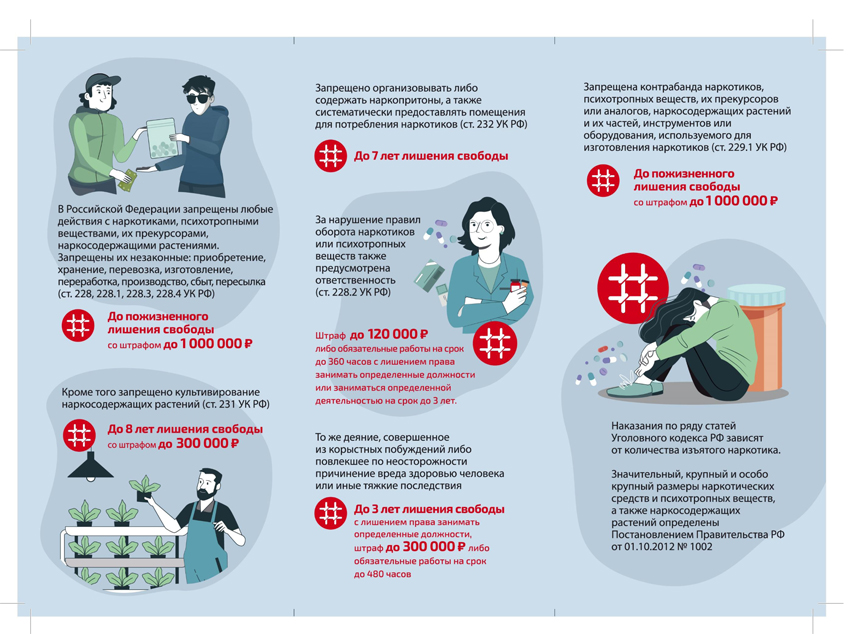 В Российской Федерации запрещены любые действия с наркотиками, психотропными веществами, их прекурсорами, наркосодержащими растениями. Запрещены их незаконные: приобретение, хранение, перевозка, изготовление, переработка, производство, сбыт, пересылка (ст. 228, 228.1, 228.3, 228.4 УК РФ)

До пожизненного лишения свободы
со штрафом до 1 000 000 ₽

Кроме того запрещено культивирование наркосодержащих растений (ст. 231 УК РФ)

До 8 лет лишения свободы
со штрафом до 300 000 ₽

Запрещено организовывать либо содержать наркопритоны, а также систематически предоставлять помещения для потребления наркотиков (ст. 232 УК РФ)

До 7 лет лишения свободы

За нарушение правил оборота наркотиков или психотропных веществ также предусмотрена ответственность (ст. 228.2 УК РФ)

Штраф до 120 000 ₽ либо обязательные работы на срок до 360 часов с лишением права занимать определенные должности или заниматься определенной деятельностью на срок до 3 лет.

То же деяние, совершенное из корыстных побуждений либо повлекшее по неосторожности причинение вреда здоровью человека или иные тяжкие последствия

До 3 лет лишения свободы
с лишением права занимать определенные должности, штраф до 300 000 ₽ либо обязательные работы на срок до 480 часов

Запрещена контрабанда наркотиков, психотропных веществ, их прекурсоров или аналогов, наркосодержащих растений и их частей, инструментов или оборудования, используемого для изготовления наркотиков (ст. 229.1 УК РФ)

До пожизненного лишения свободы
со штрафом до 1 000 000 ₽

Наказания по ряду статей Уголовного кодекса РФ зависят от количества изъятого наркотика.

Значительный, крупный и особо крупный размеры наркотических средств и психотропных веществ, а также наркосодержащих растений определены Постановлением Правительства РФ от 01.10.2012 № 1002